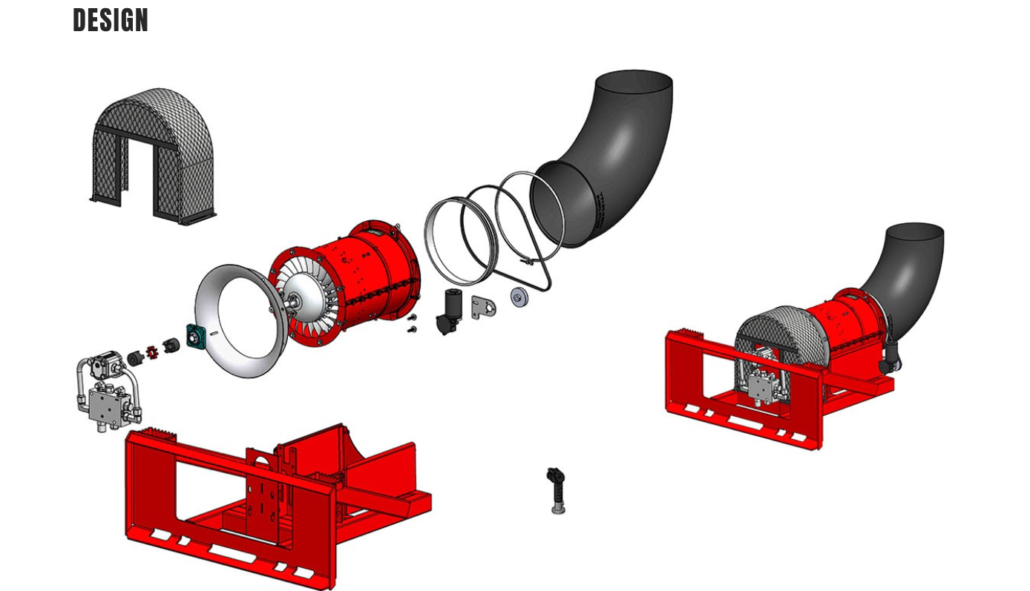 DESIGN